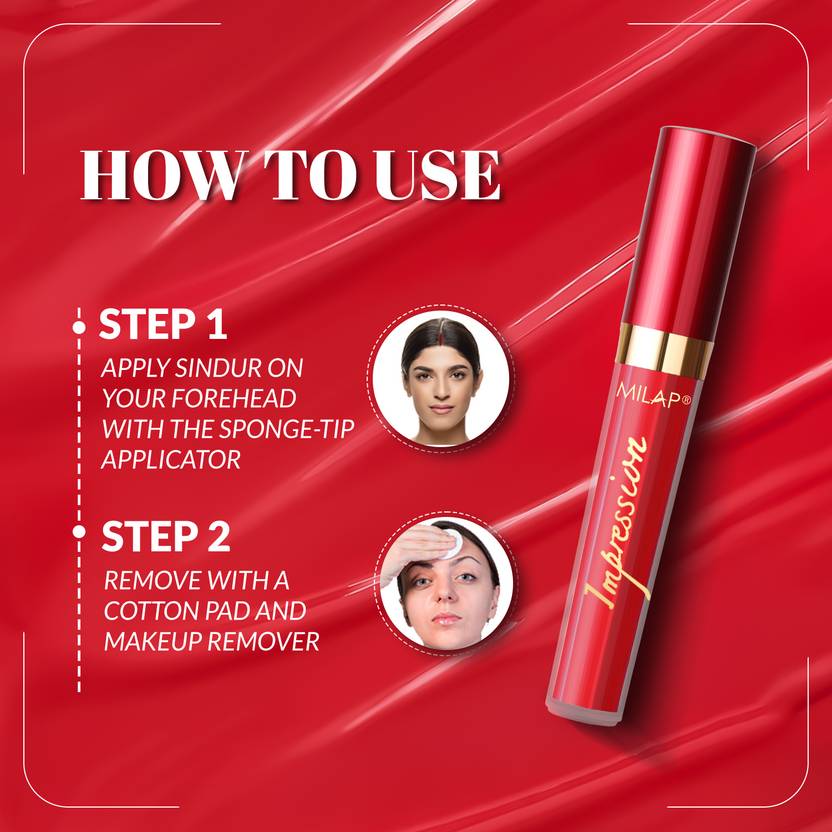 HOW TO USE

STEP 1
APPLY SINDUR ON YOUR FOREHEAD WITH THE SPONGE-TIP APPLICATOR

STEP 2
REMOVE WITH A COTTON PAD AND MAKEUP REMOVER

MILAP®
Impression